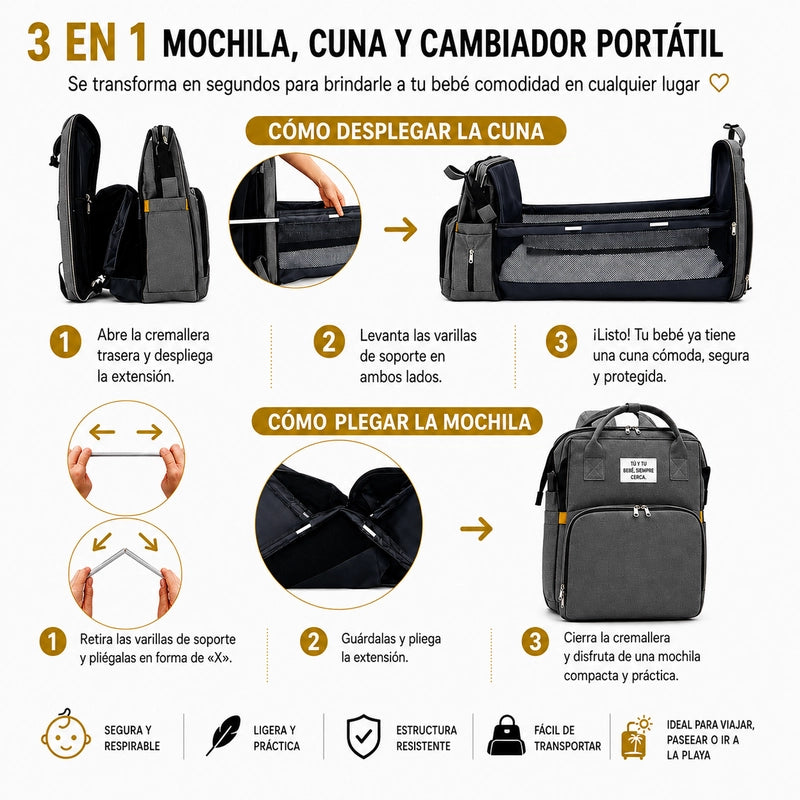 3 EN 1 MOCHILA, CUNA Y CAMBIADOR PORTÁTIL

Se transforma en segundos para brindarle a tu bebé comodidad en cualquier lugar

CÓMO DESPLEGAR LA CUNA

1 Abre la cremallera trasera y despliega la extensión.

2 Levanta las varillas de soporte en ambos lados.

3 ¡Listo! Tu bebé ya tiene una cuna cómoda, segura y protegida.

CÓMO PLEGAR LA MOCHILA

TÚ Y TU BEBÉ, SIEMPRE CERCA.

1 Retira las varillas de soporte y pliégalas en forma de «X».

2 Guárdalas y pliega la extensión.

3 Cierra la cremallera y disfruta de una mochila compacta y práctica.

SEGURA Y RESPIRABLE

LIGERA Y PRÁCTICA

ESTRUCTURA RESISTENTE

FÁCIL DE TRANSPORTAR

IDEAL PARA VIAJAR, PASEAR O IR A LA PLAYA